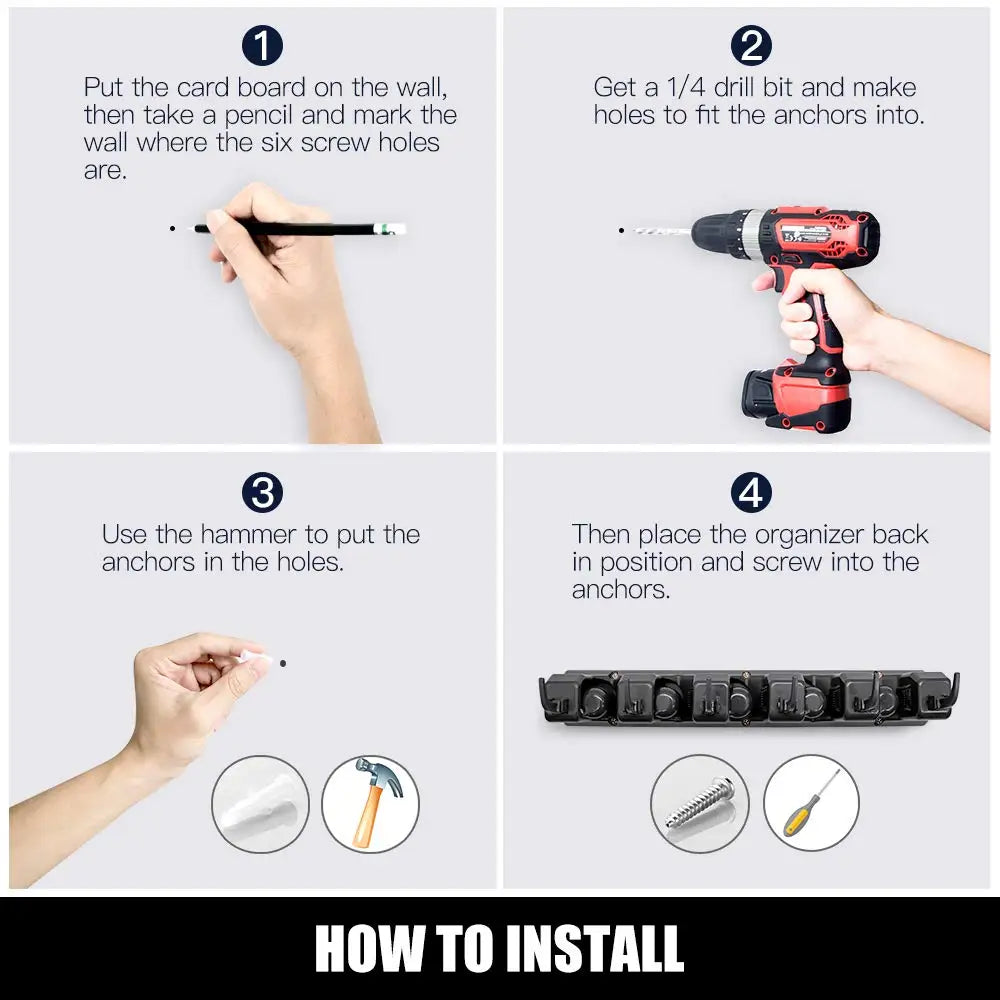 1

Put the card board on the wall, then take a pencil and mark the wall where the six screw holes are.

2

Get a 1/4 drill bit and make holes to fit the anchors into.

3

Use the hammer to put the anchors in the holes.

4

Then place the organizer back in position and screw into the anchors.

HOW TO INSTALL